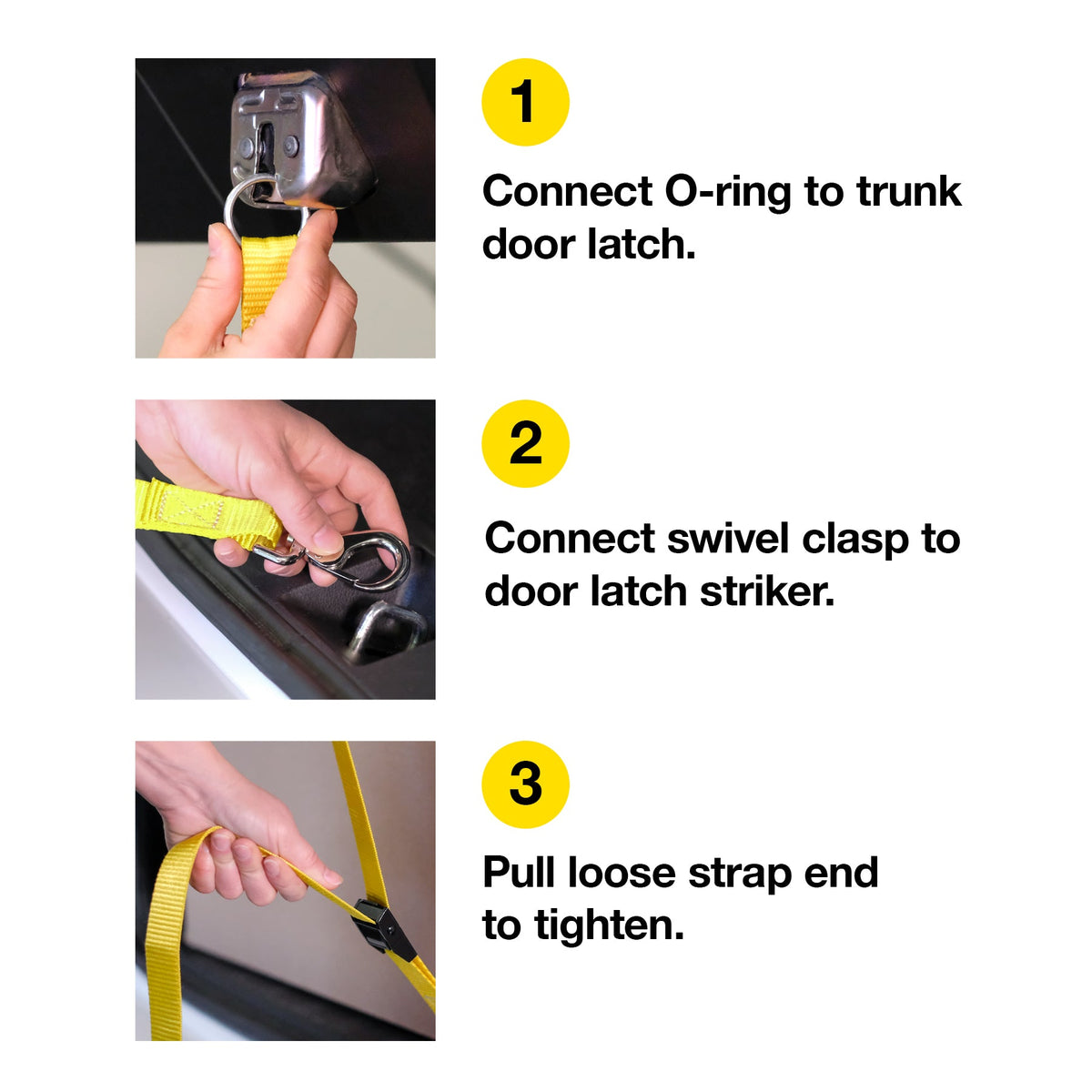 1

Connect O-ring to trunk door latch.

2

Connect swivel clasp to door latch striker.

3

Pull loose strap end to tighten.