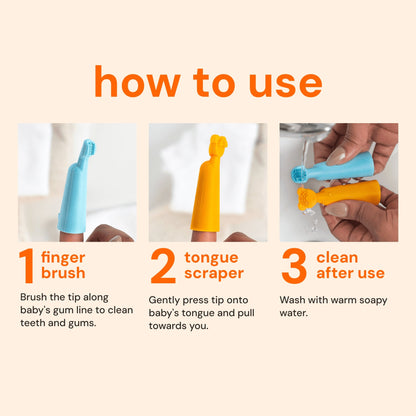 how to use

1 finger brush

Brush the tip along baby's gum line to clean teeth and gums.

2 tongue scraper

Gently press tip onto baby's tongue and pull towards you.

3 clean after use

Wash with warm soapy water.