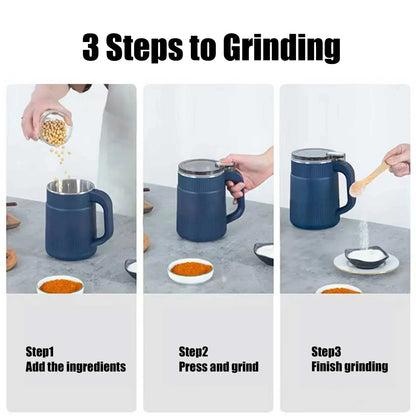 3 Steps to Grinding

Step1
Add the ingredients

Step2
Press and grind

Step3
Finish grinding