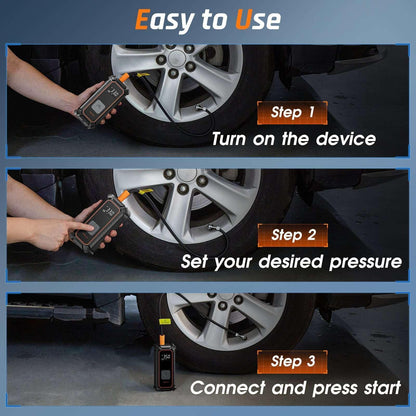 Easy to Use

Step 1

Turn on the device

Step 2

Set your desired pressure

Step 3

Connect and press start