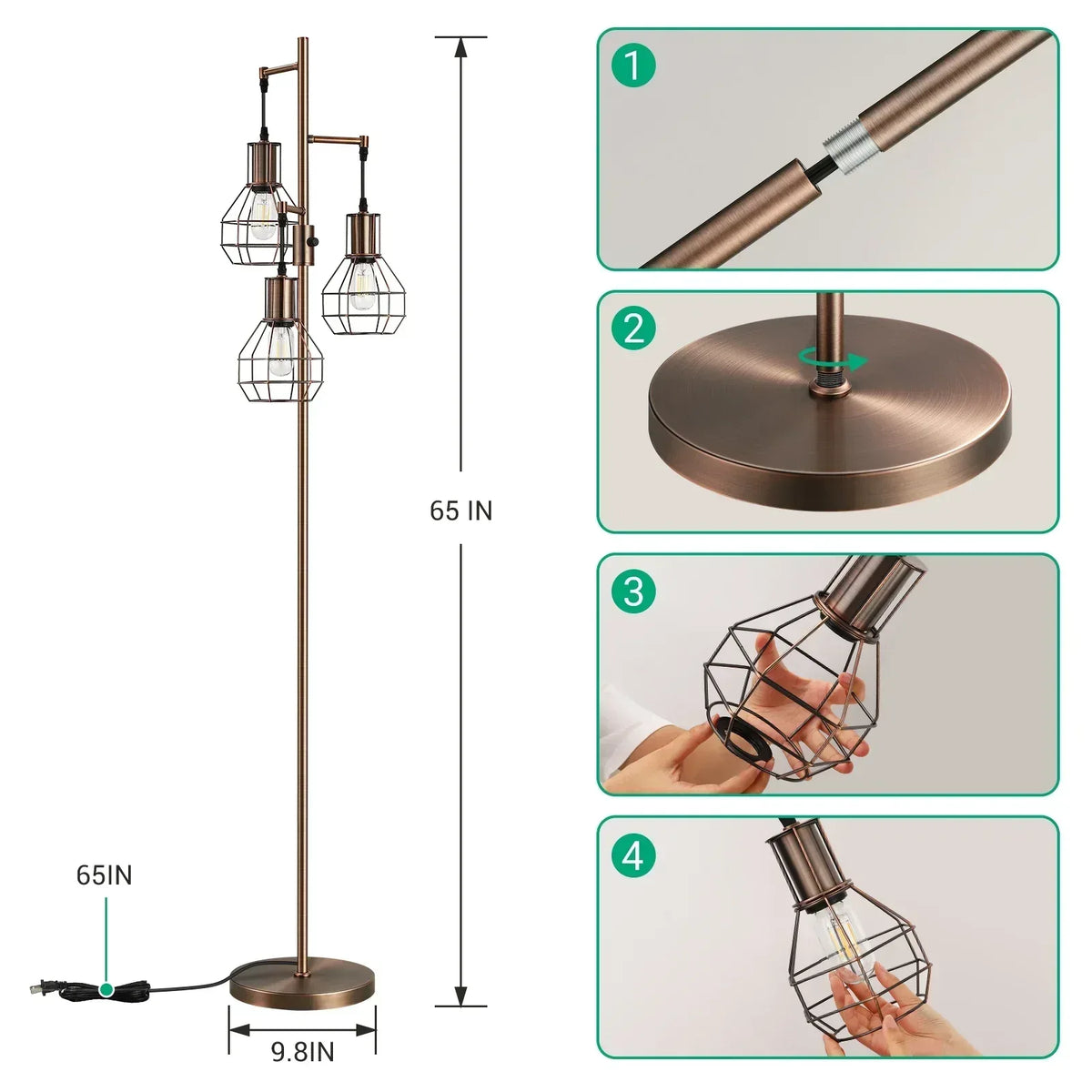 65 IN

65IN

9.8IN

1

2

3

4