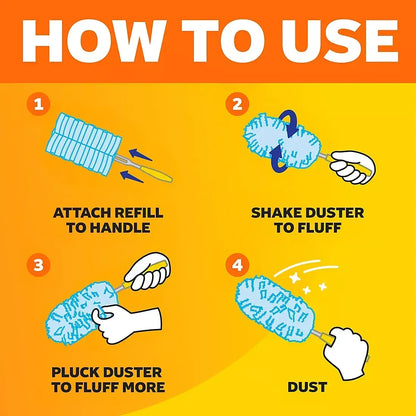 HOW TO USE

1

ATTACH REFILL TO HANDLE

2

SHAKE DUSTER TO FLUFF

3

PLUCK DUSTER TO FLUFF MORE

4

DUST