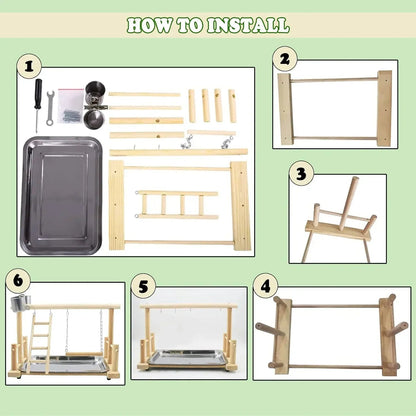 HOW TO INSTALL

1

2

3

6

5

4