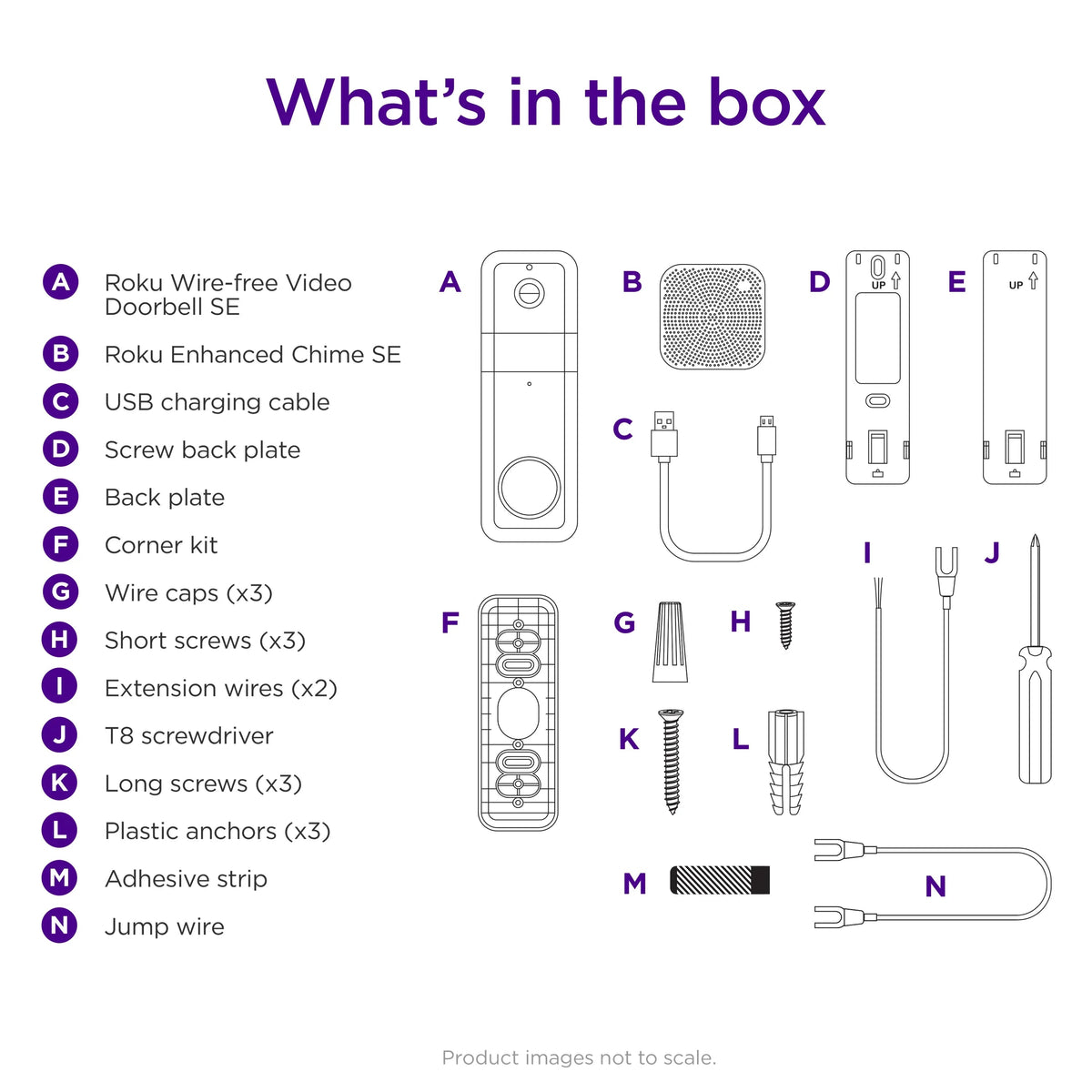 What's in the box

A Roku Wire-free Video Doorbell SE
B Roku Enhanced Chime SE
C USB charging cable
D Screw back plate
E Back plate
F Corner kit
G Wire caps (x3)
H Short screws (x3)
I Extension wires (x2)
J T8 screwdriver
K Long screws (x3)
L Plastic anchors (x3)
M Adhesive strip
N Jump wire

A
B
D
UP
E
UP
C
I
J
F
G
H
K
L
M
N

Product images not to scale.